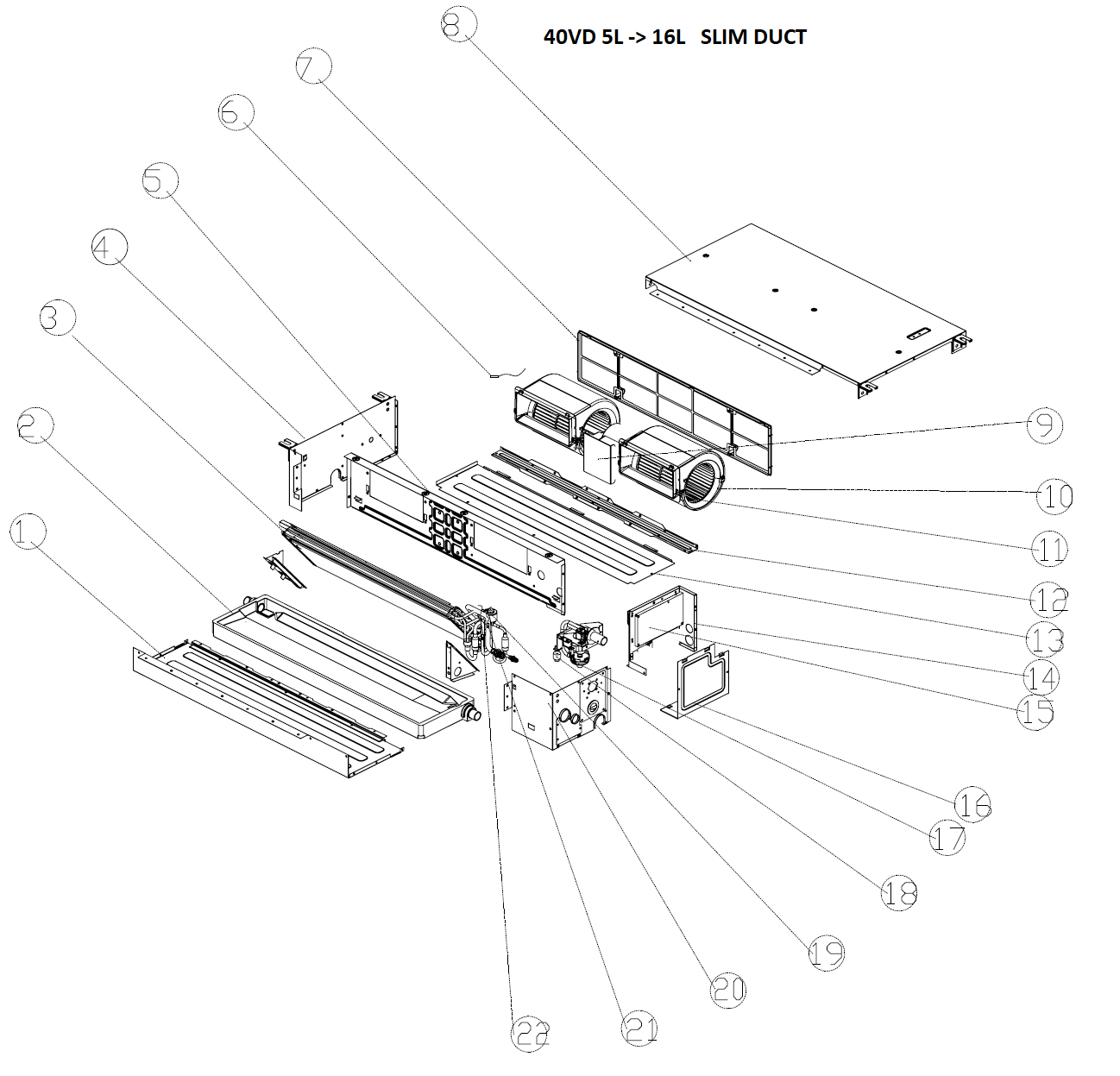 40VD 5L -> 16L SLIM DUCT

8
7
6
5
4
3
2
1
9
10
11
12
13
14
15
16
17
18
19
20
21
22